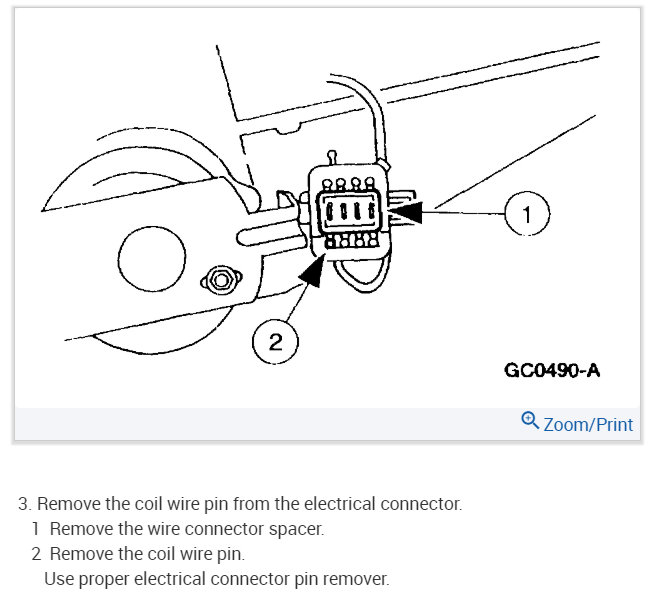 1

2

GC0490-A

Zoom/Print

3. Remove the coil wire pin from the electrical connector.
1 Remove the wire connector spacer.
2 Remove the coil wire pin.
Use proper electrical connector pin remover.