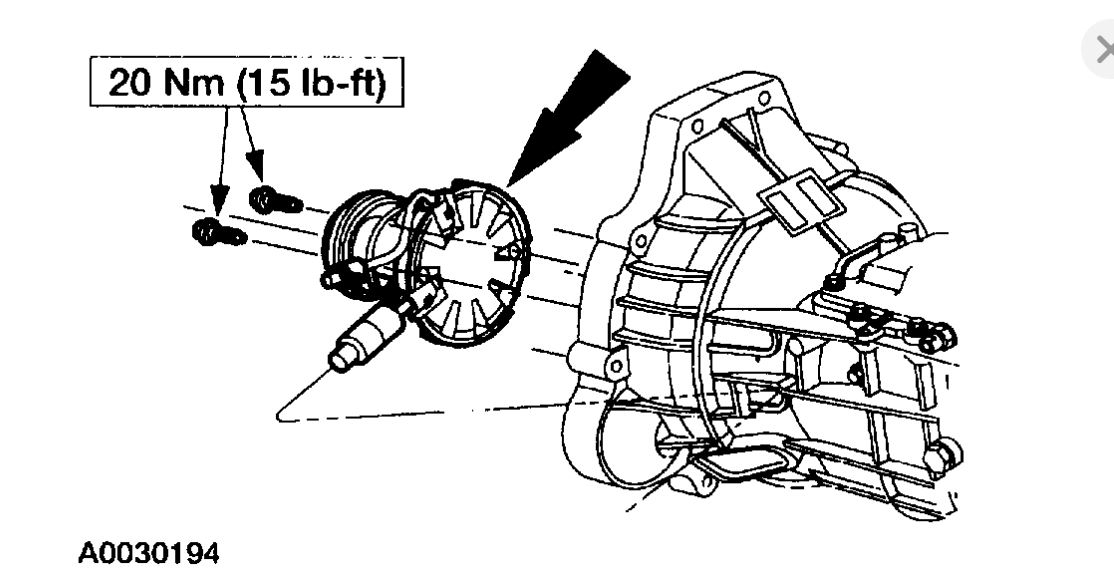 20 Nm (15 lb-ft)

A0030194