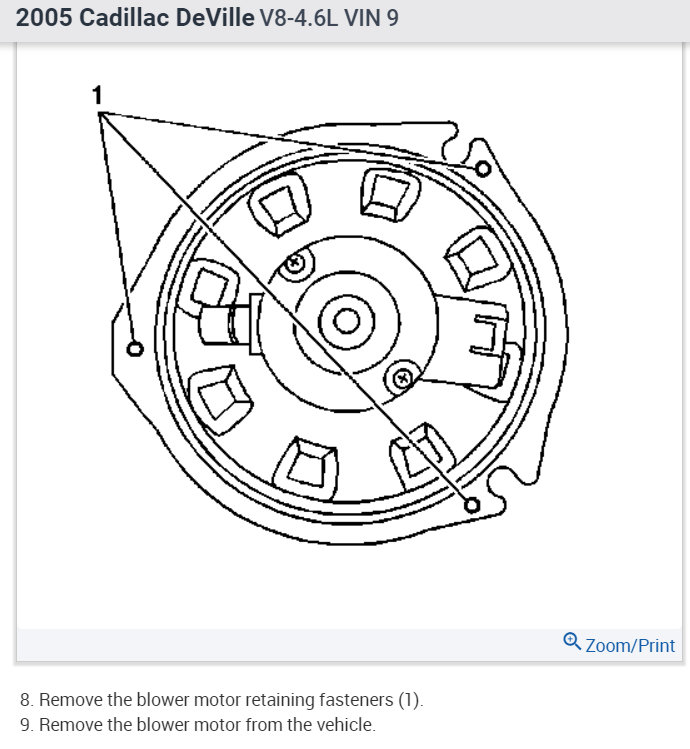 2005 Cadillac DeVille V8-4.6L VIN 9

1

Zoom/Print

8. Remove the blower motor retaining fasteners (1).
9. Remove the blower motor from the vehicle.