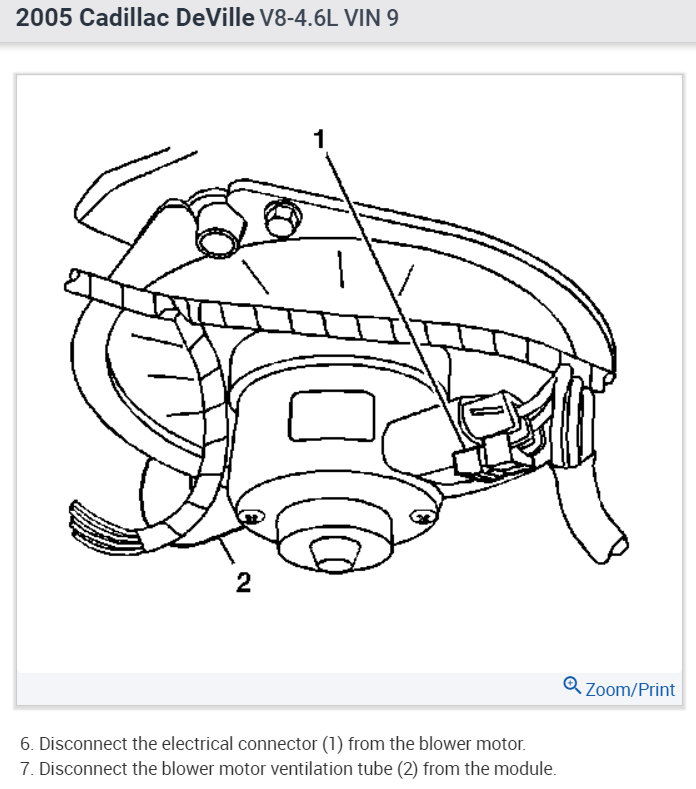 2005 Cadillac DeVille V8-4.6L VIN 9

1

2

Zoom/Print

6. Disconnect the electrical connector (1) from the blower motor.
7. Disconnect the blower motor ventilation tube (2) from the module.