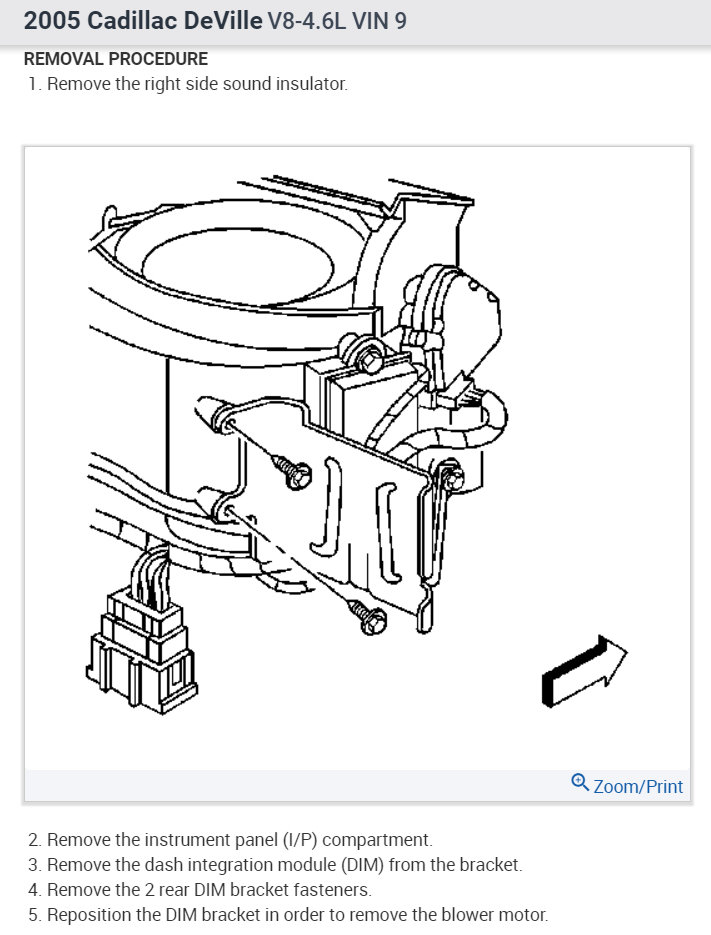 2005 Cadillac DeVille V8-4.6L VIN 9

REMOVAL PROCEDURE

1. Remove the right side sound insulator.

Zoom/Print

2. Remove the instrument panel (I/P) compartment.
3. Remove the dash integration module (DIM) from the bracket.
4. Remove the 2 rear DIM bracket fasteners.
5. Reposition the DIM bracket in order to remove the blower motor.