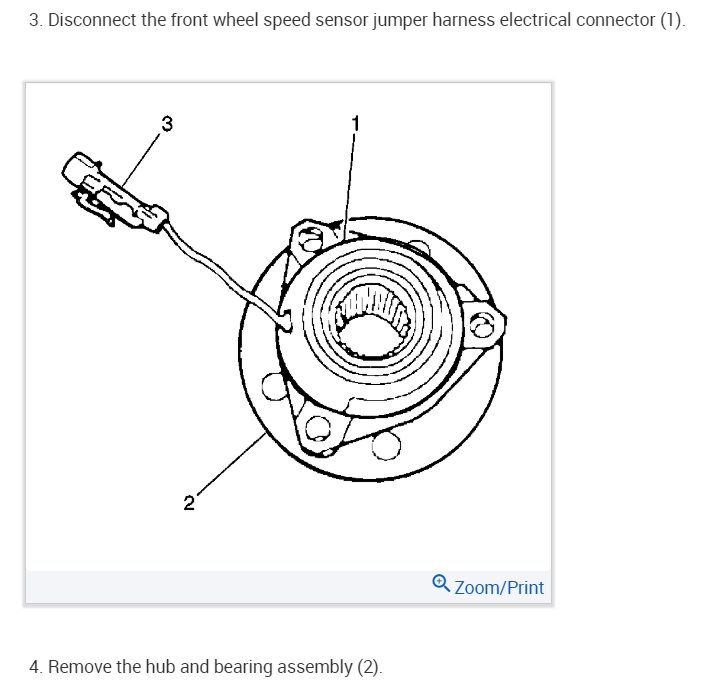 3. Disconnect the front wheel speed sensor jumper harness electrical connector (1).

3

1

2

Zoom/Print

4. Remove the hub and bearing assembly (2).