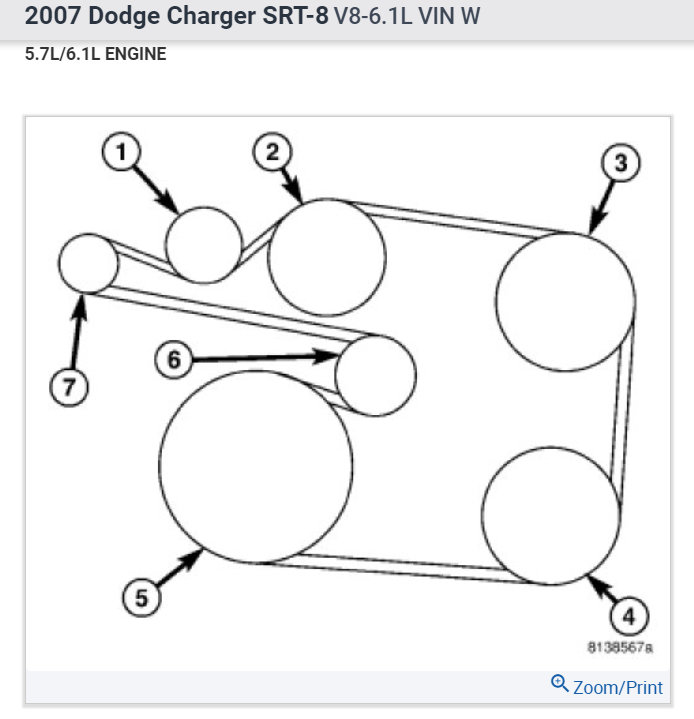 2007 Dodge Charger SRT-8 V8-6.1L VIN W

5.7L/6.1L ENGINE

1
2
3
7
6
5
4

8138567a

Zoom/Print