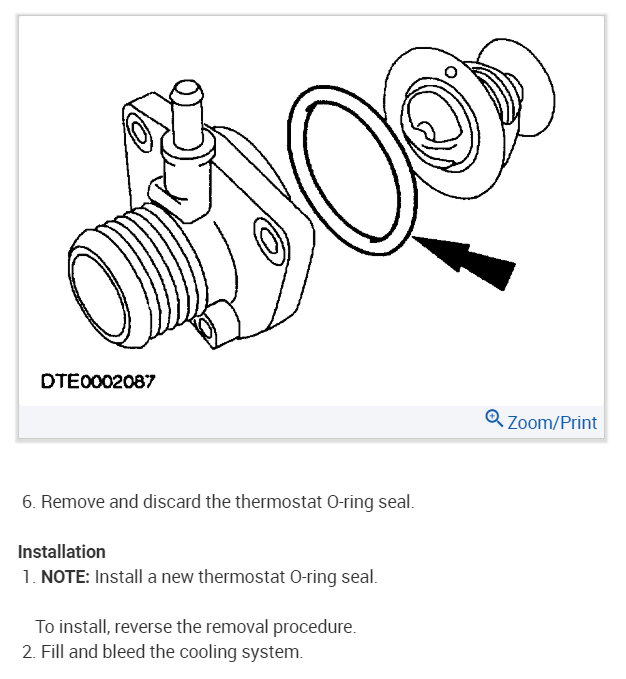 DTE0002087

Zoom/Print

6. Remove and discard the thermostat O-ring seal.

Installation

1. NOTE: Install a new thermostat O-ring seal.

To install, reverse the removal procedure.

2. Fill and bleed the cooling system.