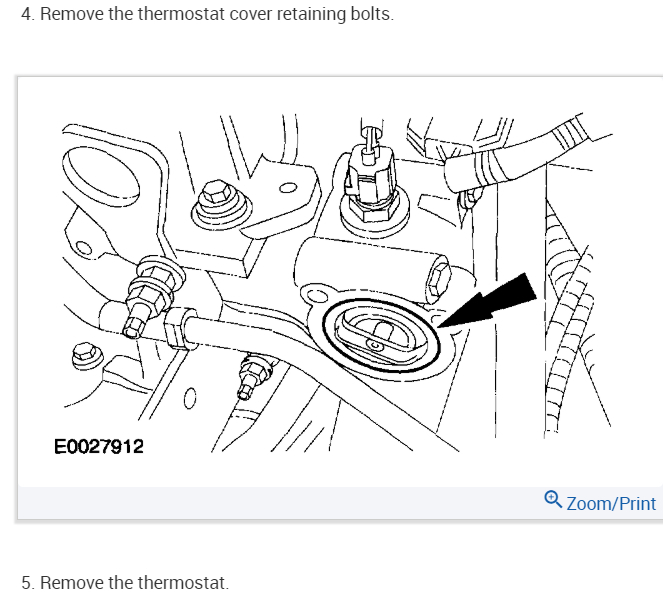 4. Remove the thermostat cover retaining bolts.

E0027912

Zoom/Print

5. Remove the thermostat.