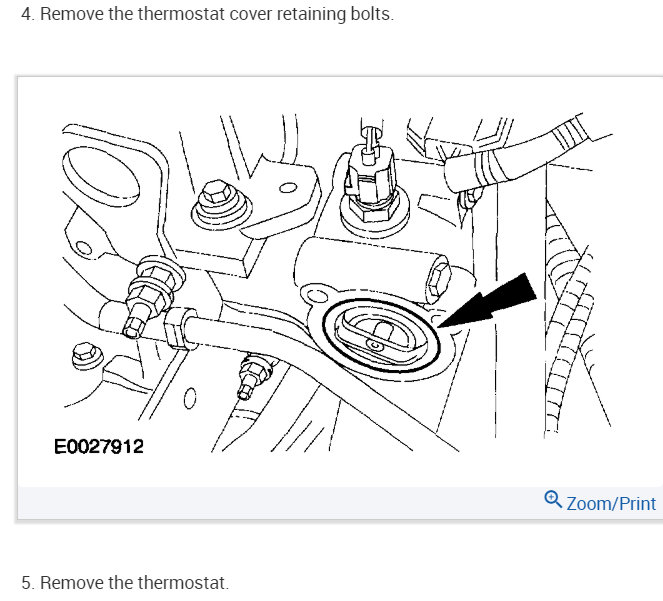 4. Remove the thermostat cover retaining bolts.

E0027912

Zoom/Print

5. Remove the thermostat.