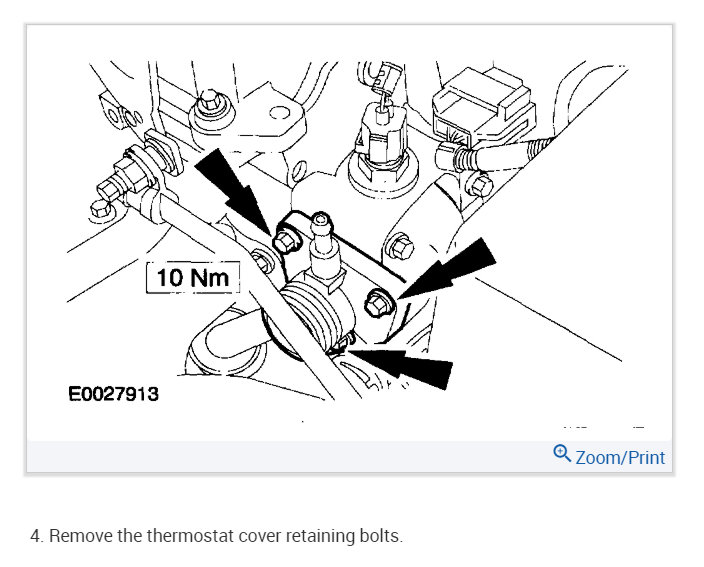 10 Nm

E0027913

Zoom/Print

4. Remove the thermostat cover retaining bolts.