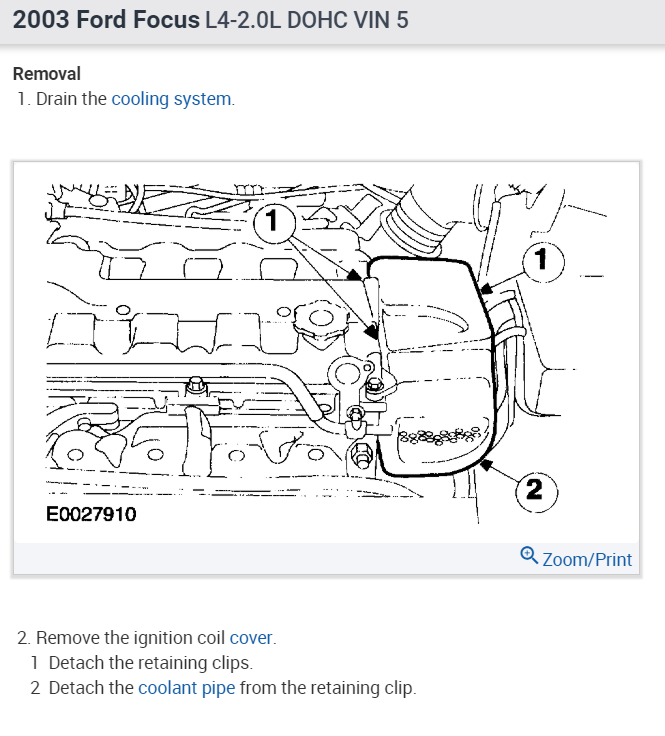 2003 Ford Focus L4-2.0L DOHC VIN 5

Removal
1. Drain the cooling system.

1
1
2
E0027910

Zoom/Print

2. Remove the ignition coil cover.
1 Detach the retaining clips.
2 Detach the coolant pipe from the retaining clip.