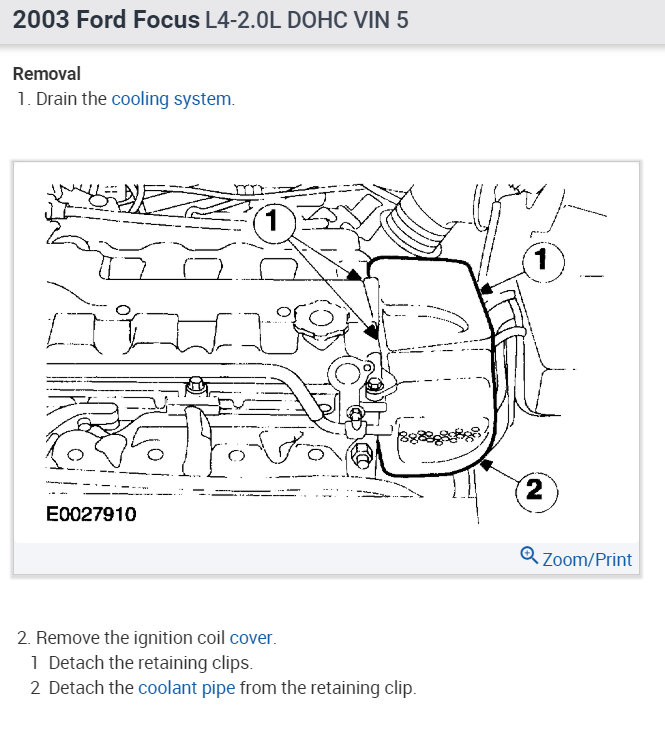 2003 Ford Focus L4-2.0L DOHC VIN 5

Removal
1. Drain the cooling system.

1
1
2
E0027910

Zoom/Print

2. Remove the ignition coil cover.
1 Detach the retaining clips.
2 Detach the coolant pipe from the retaining clip.