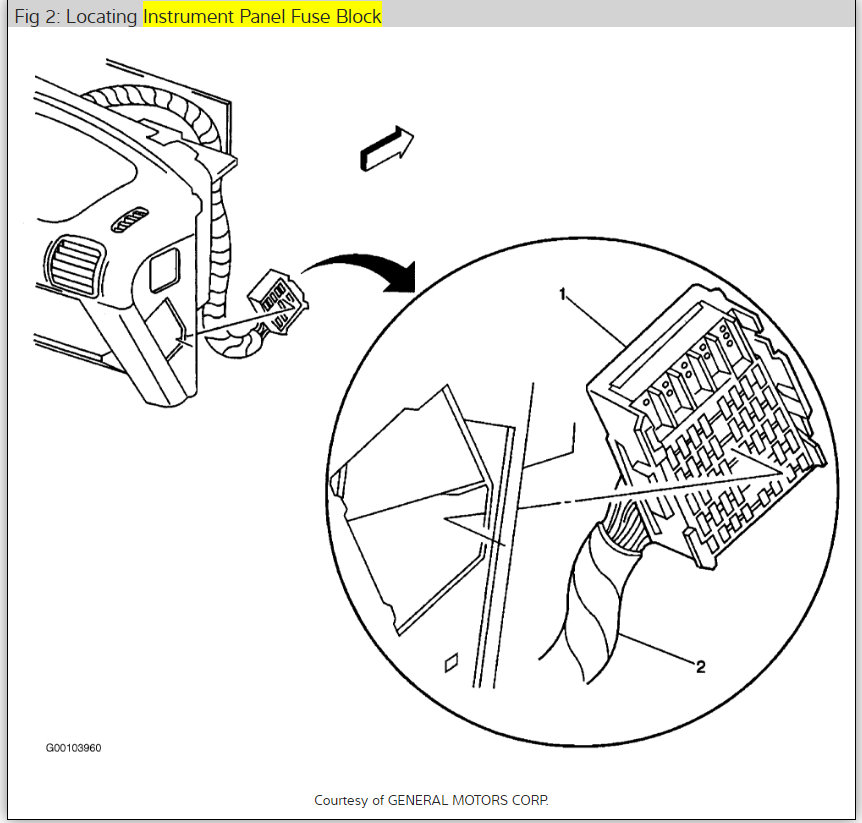 Fig 2: Locating Instrument Panel Fuse Block

1

2

G00103960

Courtesy of GENERAL MOTORS CORP.