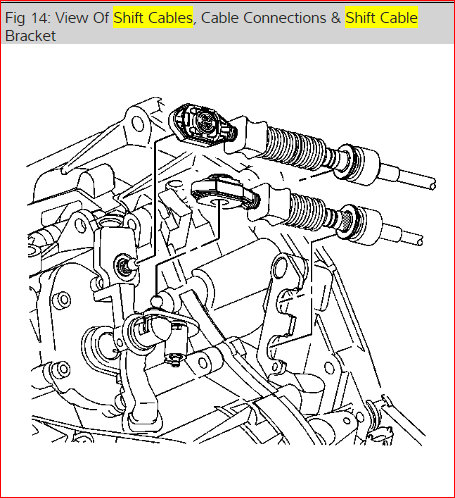 Fig 14: View Of Shift Cables, Cable Connections & Shift Cable Bracket