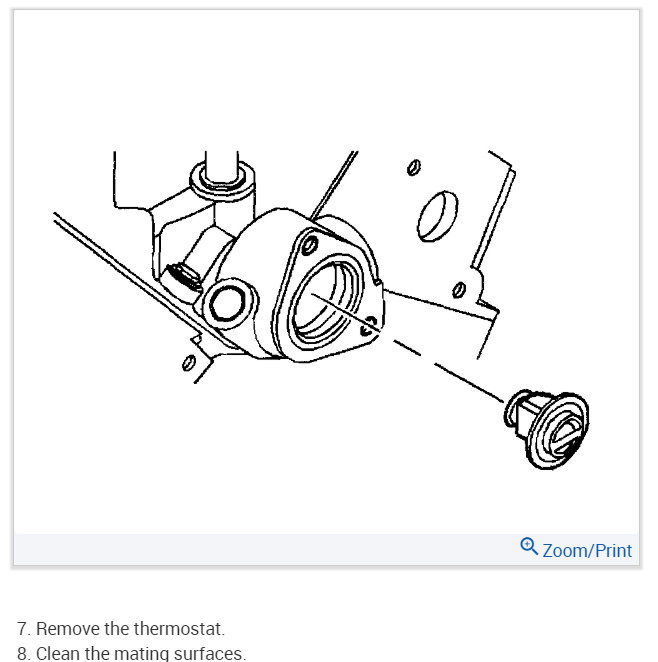 Zoom/Print

7. Remove the thermostat.
8. Clean the mating surfaces.