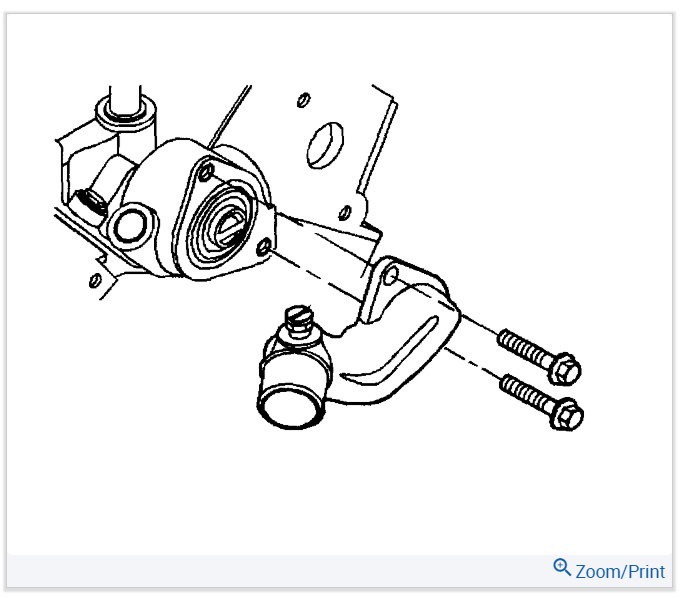 Zoom/Print