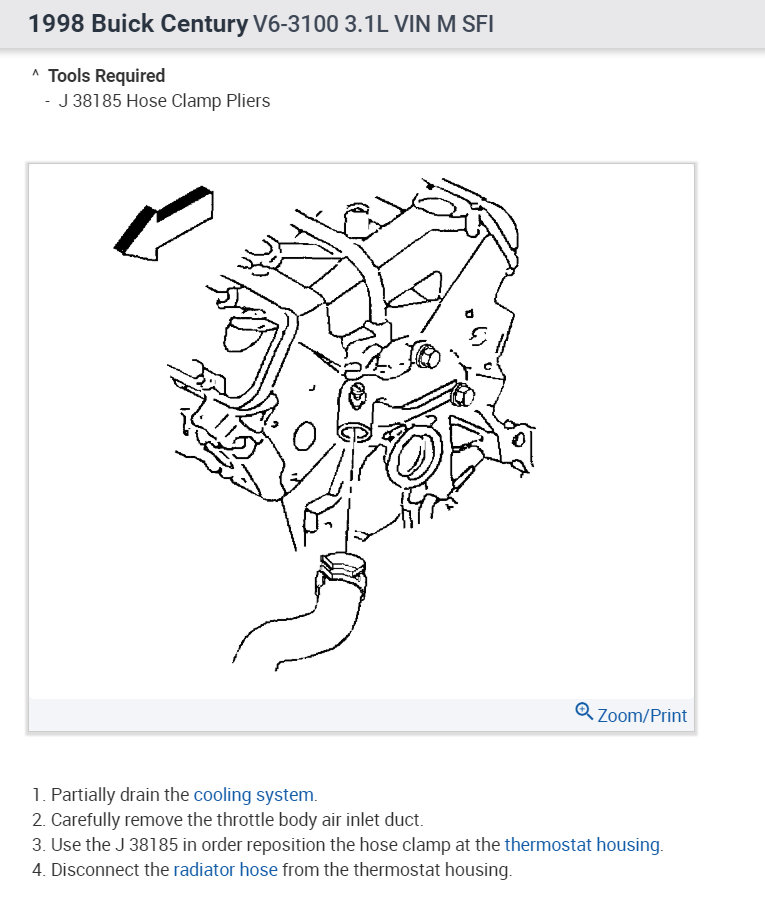 1998 Buick Century V6-3100 3.1L VIN M SFI

^ Tools Required
- J 38185 Hose Clamp Pliers

Zoom/Print

1. Partially drain the cooling system.
2. Carefully remove the throttle body air inlet duct.
3. Use the J 38185 in order reposition the hose clamp at the thermostat housing.
4. Disconnect the radiator hose from the thermostat housing.