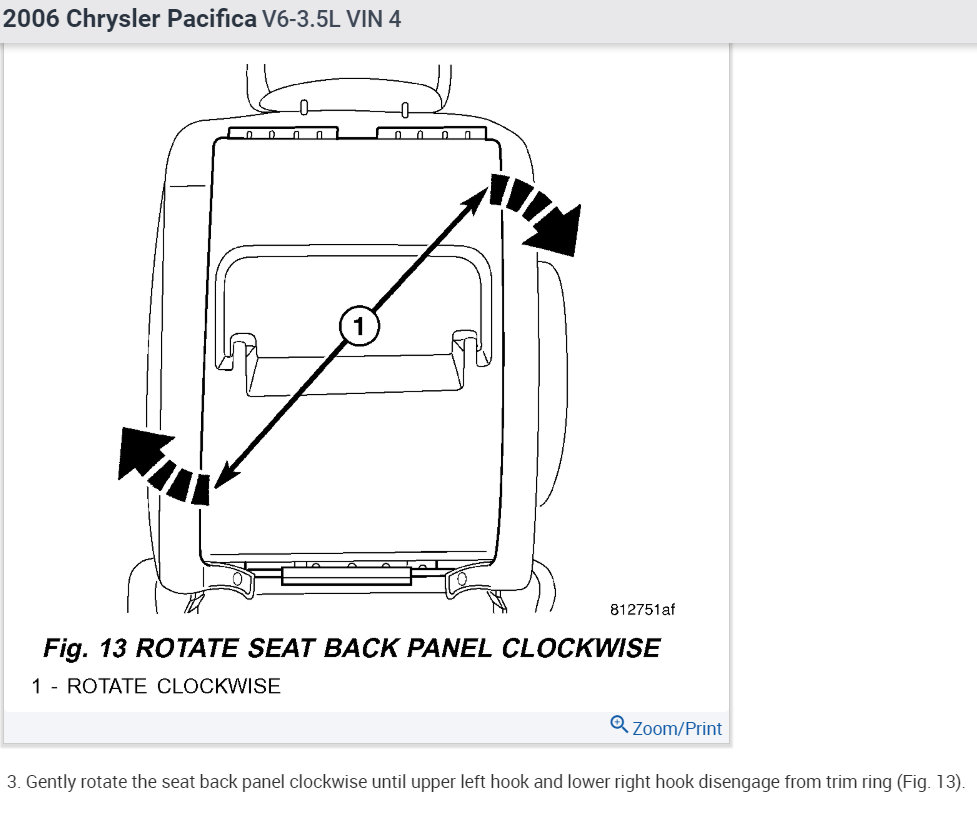 2006 Chrysler Pacifica V6-3.5L VIN 4

1

812751af

Fig. 13 ROTATE SEAT BACK PANEL CLOCKWISE

1 - ROTATE CLOCKWISE

Zoom/Print

3. Gently rotate the seat back panel clockwise until upper left hook and lower right hook disengage from trim ring (Fig. 13).