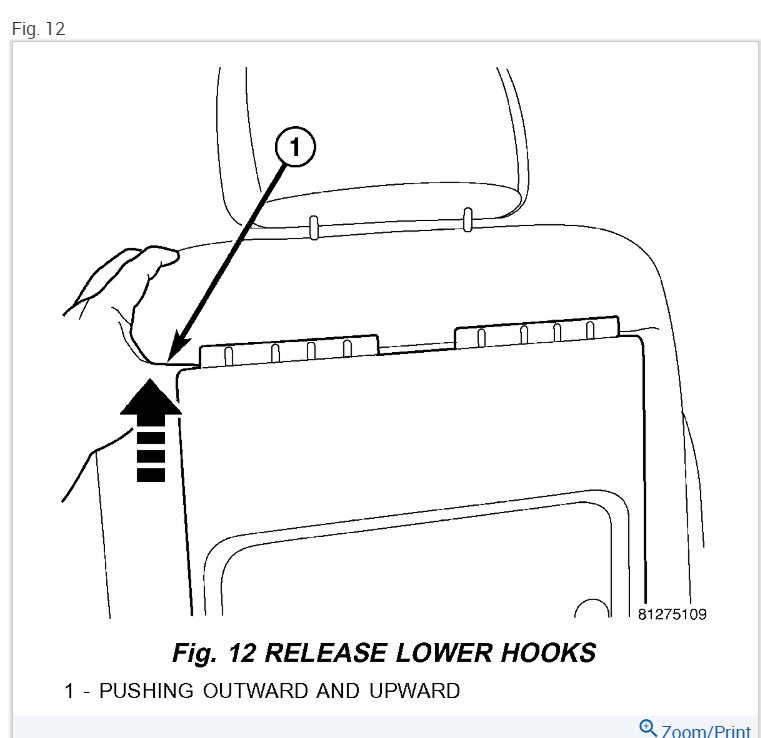 Fig. 12

1

81275109

Fig. 12 RELEASE LOWER HOOKS

1 - PUSHING OUTWARD AND UPWARD

Zoom/Print