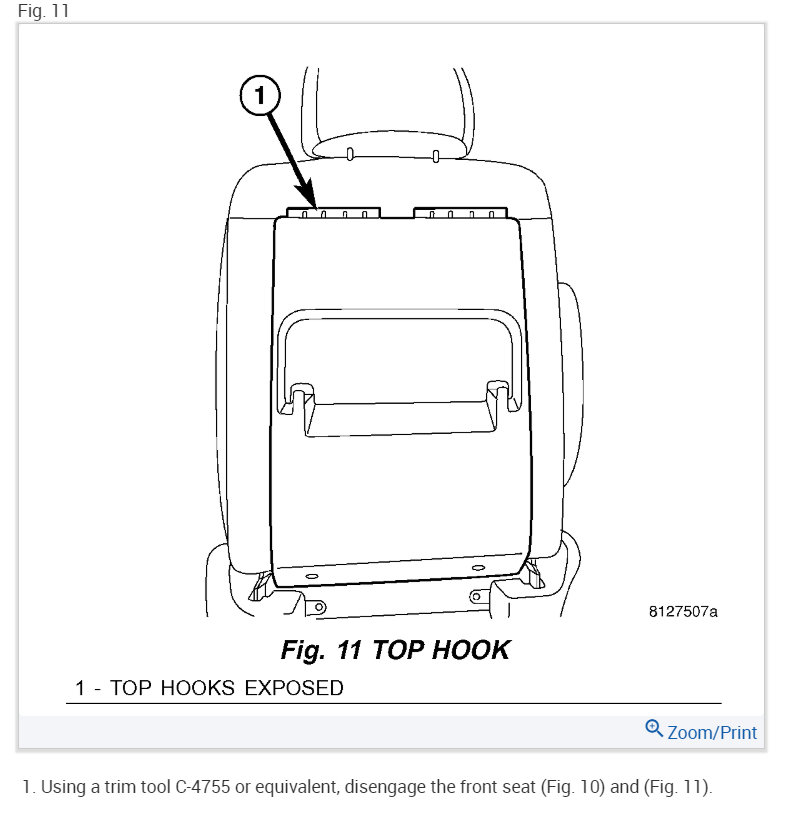 Fig. 11

1

8127507a

Fig. 11 TOP HOOK

1 - TOP HOOKS EXPOSED

Zoom/Print

1. Using a trim tool C-4755 or equivalent, disengage the front seat (Fig. 10) and (Fig. 11).