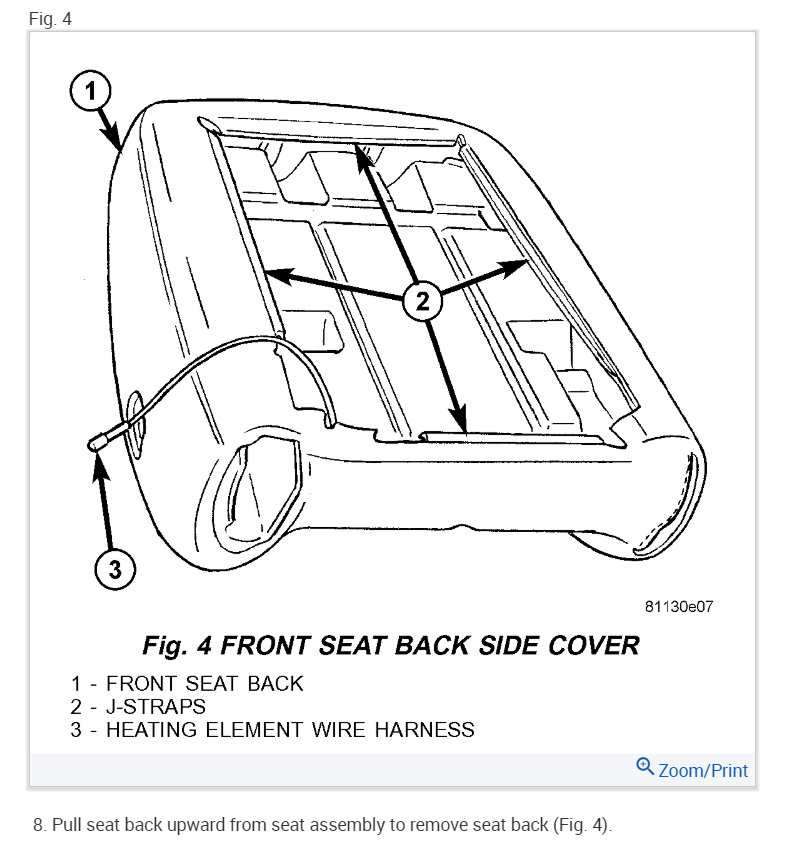 Fig. 4

1

2

3

81130e07

Fig. 4 FRONT SEAT BACK SIDE COVER

1 - FRONT SEAT BACK
2 - J-STRAPS
3 - HEATING ELEMENT WIRE HARNESS

Zoom/Print

8. Pull seat back upward from seat assembly to remove seat back (Fig. 4).