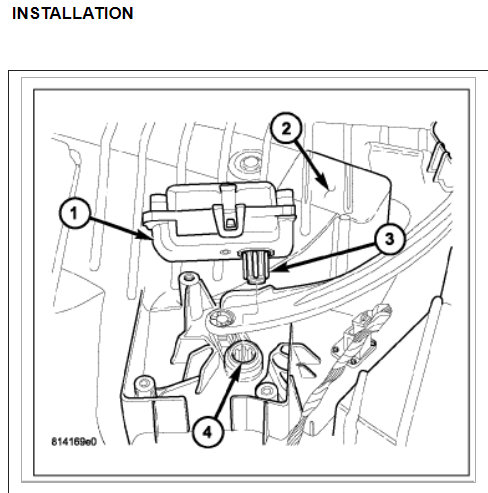 INSTALLATION

2

1

3

4

814169e0