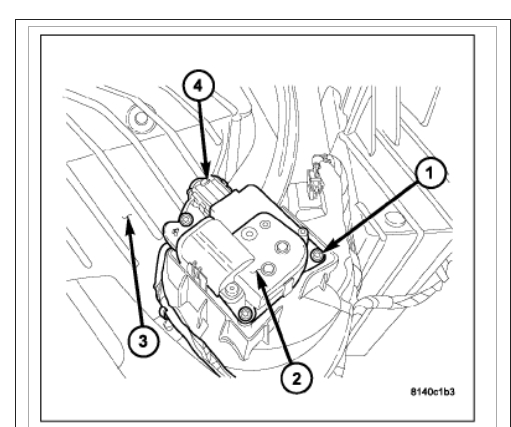 4
1
3
2
8140c1b3