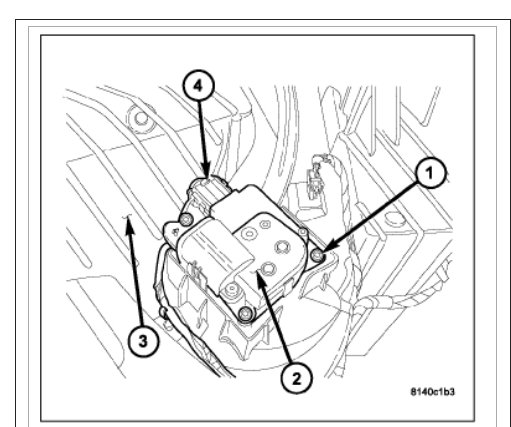 4
1
3
2
8140c1b3