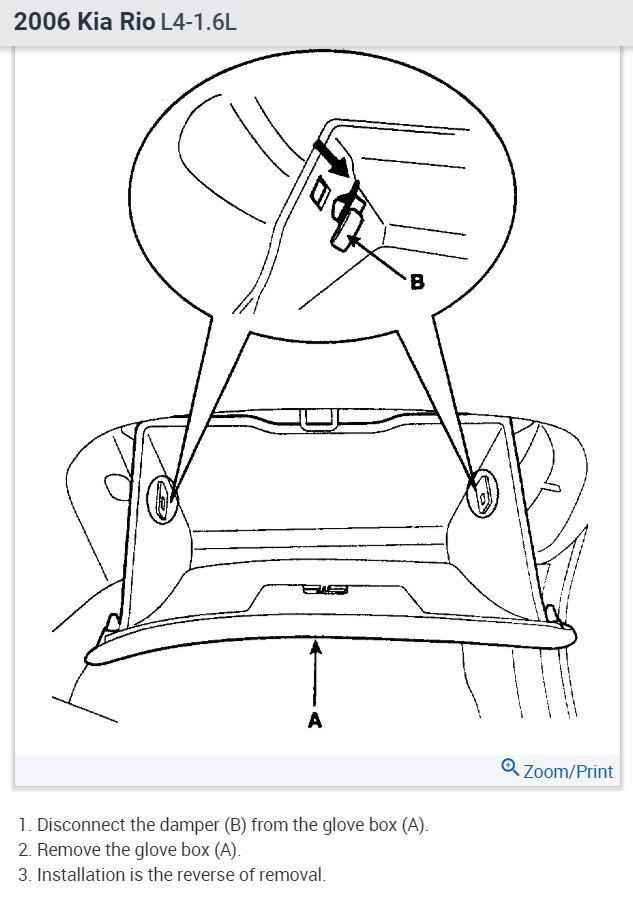 2006 Kia Rio L4-1.6L

B

A

Zoom/Print

1. Disconnect the damper (B) from the glove box (A).
2. Remove the glove box (A).
3. Installation is the reverse of removal.