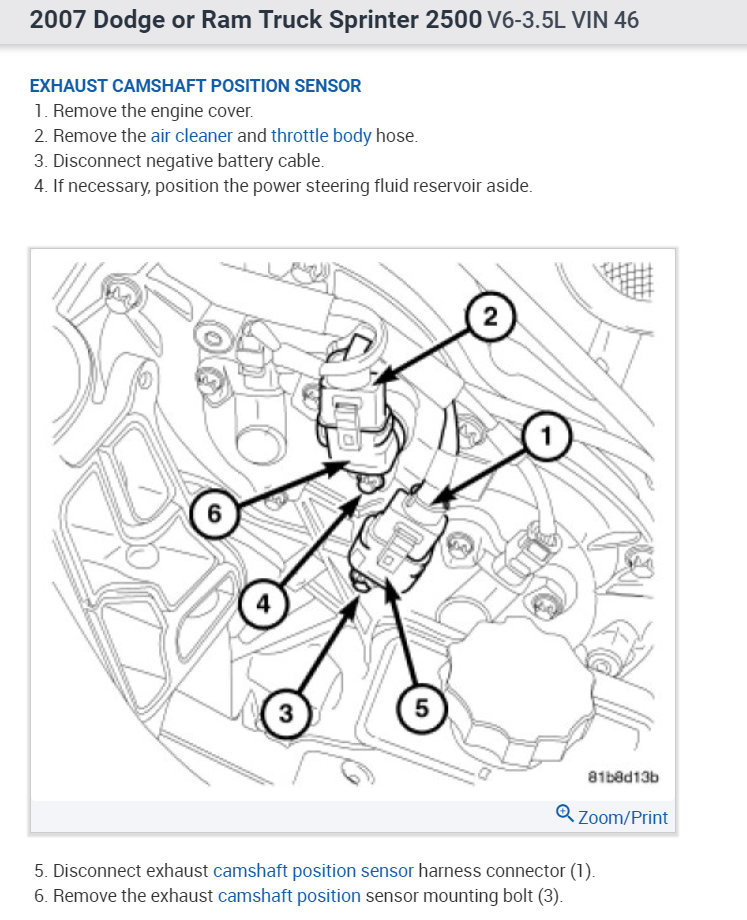 2007 Dodge or Ram Truck Sprinter 2500 V6-3.5L VIN 46

EXHAUST CAMSHAFT POSITION SENSOR
1. Remove the engine cover.
2. Remove the air cleaner and throttle body hose.
3. Disconnect negative battery cable.
4. If necessary, position the power steering fluid reservoir aside.

2
1
6
4
3
5
81b8d13b

Zoom/Print

5. Disconnect exhaust camshaft position sensor harness connector (1).
6. Remove the exhaust camshaft position sensor mounting bolt (3).