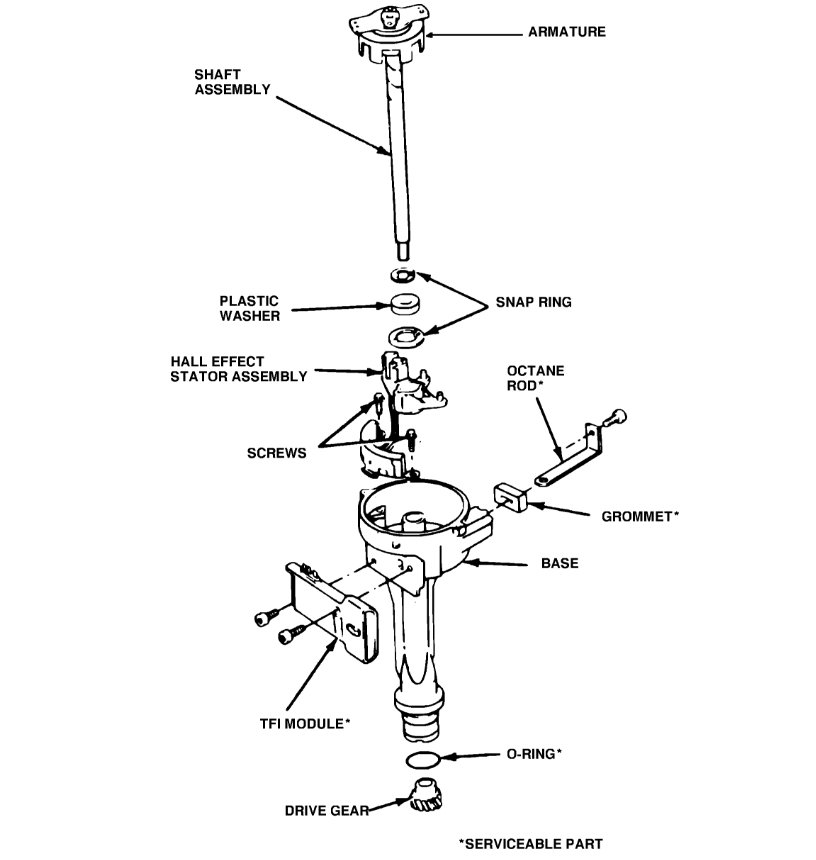 ARMATURE

SHAFT ASSEMBLY

PLASTIC WASHER

SNAP RING

HALL EFFECT STATOR ASSEMBLY

OCTANE ROD*

SCREWS

GROMMET*

BASE

TFI MODULE*

O-RING*

DRIVE GEAR

*SERVICEABLE PART