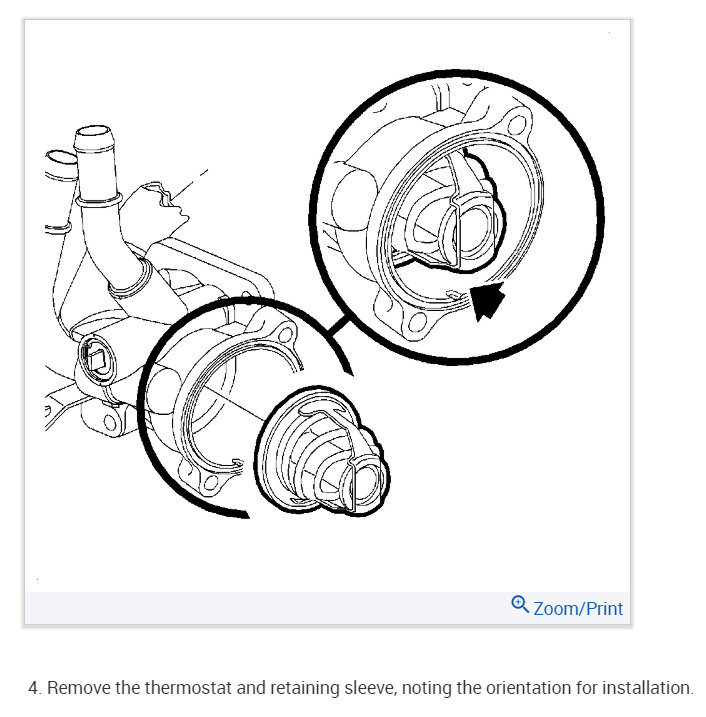 Zoom/Print

4. Remove the thermostat and retaining sleeve, noting the orientation for installation.