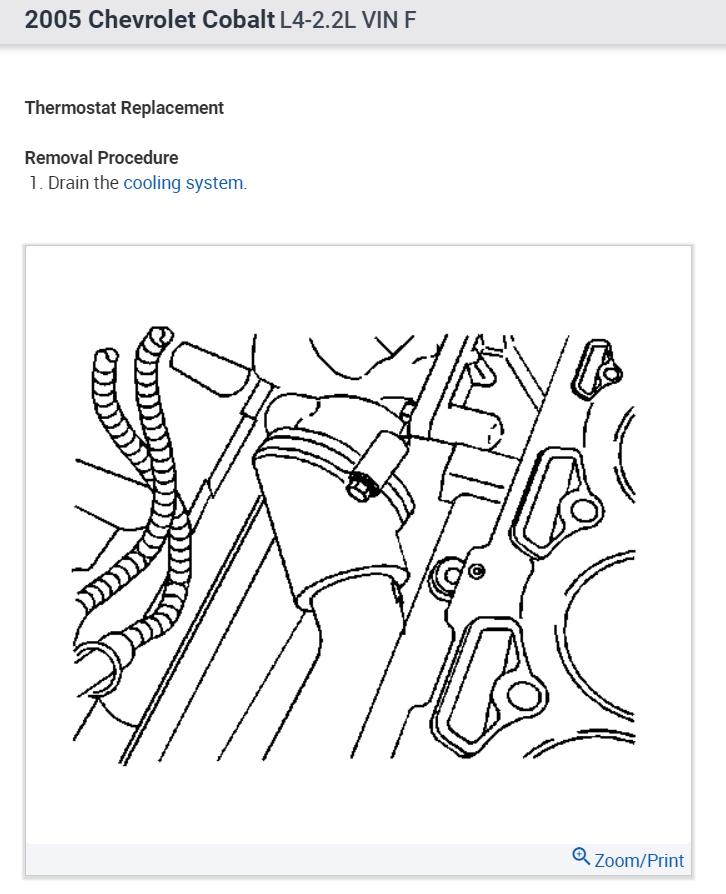 2005 Chevrolet Cobalt L4-2.2L VIN F

Thermostat Replacement

Removal Procedure
1. Drain the cooling system.

Zoom/Print