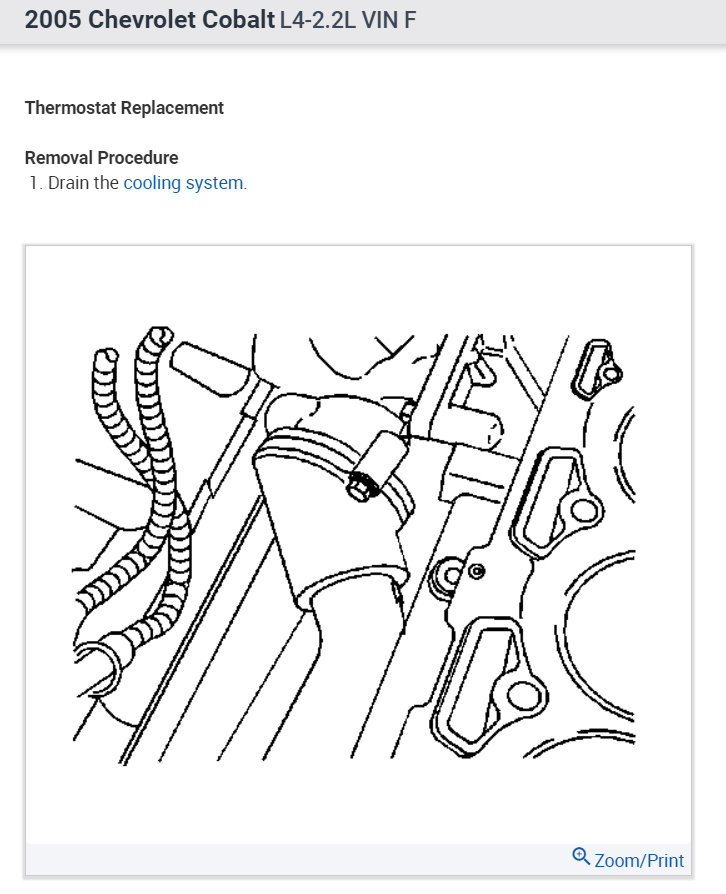 2005 Chevrolet Cobalt L4-2.2L VIN F

Thermostat Replacement

Removal Procedure
1. Drain the cooling system.

Zoom/Print