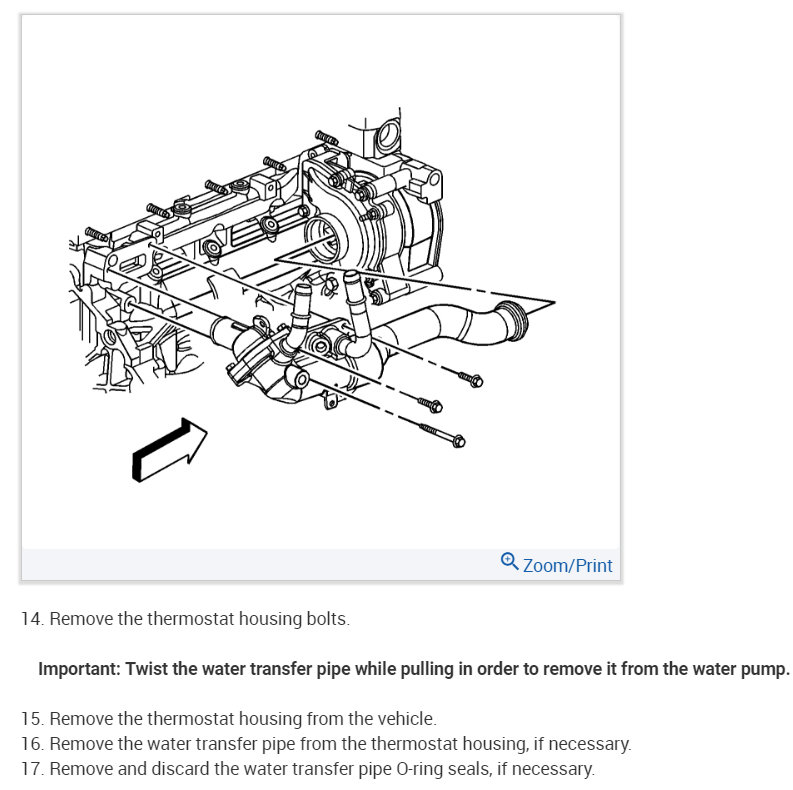 Zoom/Print

14. Remove the thermostat housing bolts.

Important: Twist the water transfer pipe while pulling in order to remove it from the water pump.

15. Remove the thermostat housing from the vehicle.
16. Remove the water transfer pipe from the thermostat housing, if necessary.
17. Remove and discard the water transfer pipe O-ring seals, if necessary.