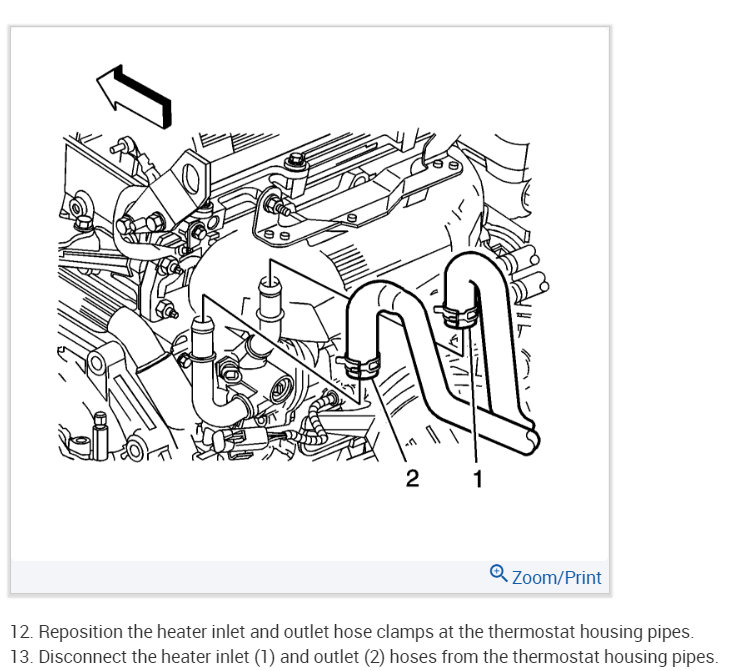 2
1

Zoom/Print

12. Reposition the heater inlet and outlet hose clamps at the thermostat housing pipes.
13. Disconnect the heater inlet (1) and outlet (2) hoses from the thermostat housing pipes.