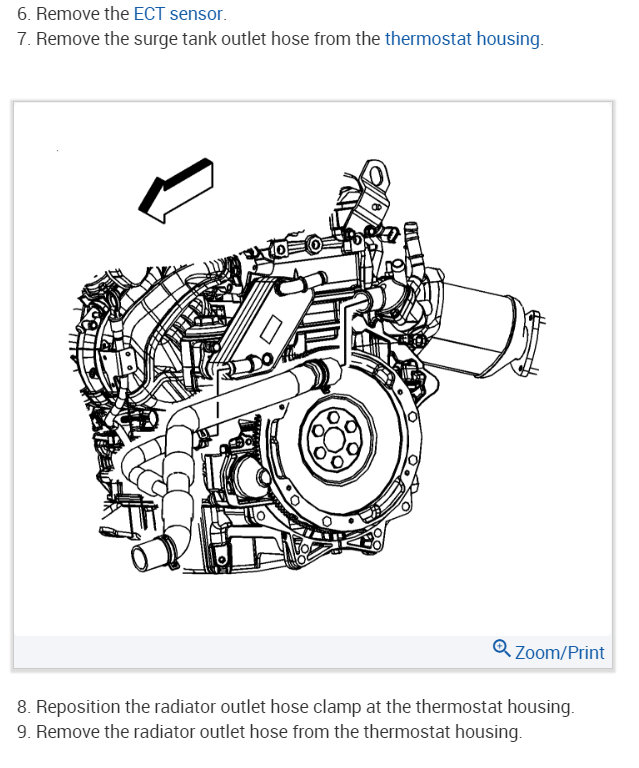 6. Remove the ECT sensor.
7. Remove the surge tank outlet hose from the thermostat housing.

Zoom/Print

8. Reposition the radiator outlet hose clamp at the thermostat housing.
9. Remove the radiator outlet hose from the thermostat housing.