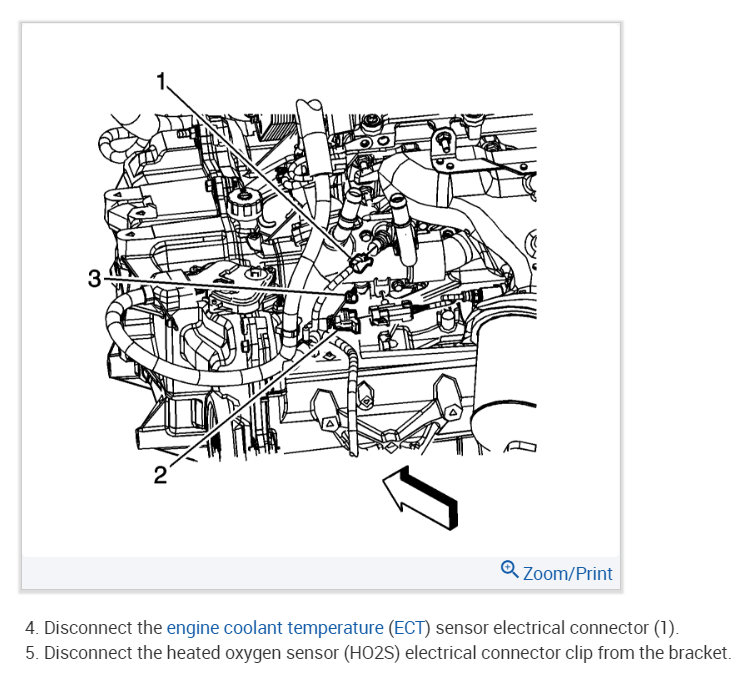 1

3

2

Zoom/Print

4. Disconnect the engine coolant temperature (ECT) sensor electrical connector (1).
5. Disconnect the heated oxygen sensor (HO2S) electrical connector clip from the bracket.