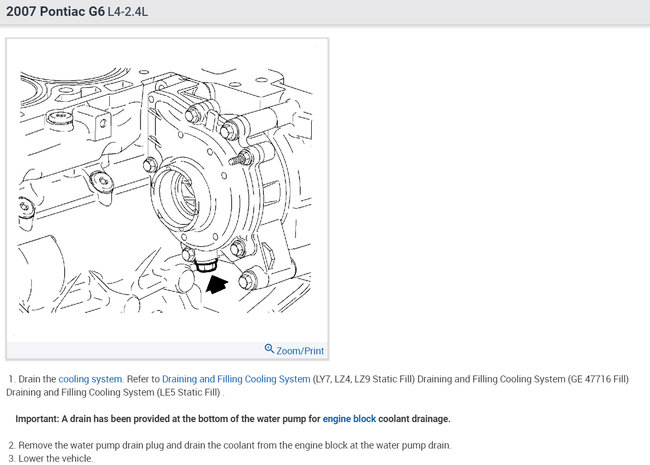 2007 Pontiac G6 L4-2.4L

Zoom/Print

1. Drain the cooling system. Refer to Draining and Filling Cooling System (LY7, LZ4, LZ9 Static Fill) Draining and Filling Cooling System (GE 47716 Fill) Draining and Filling Cooling System (LE5 Static Fill) .

Important: A drain has been provided at the bottom of the water pump for engine block coolant drainage.

2. Remove the water pump drain plug and drain the coolant from the engine block at the water pump drain.
3. Lower the vehicle.