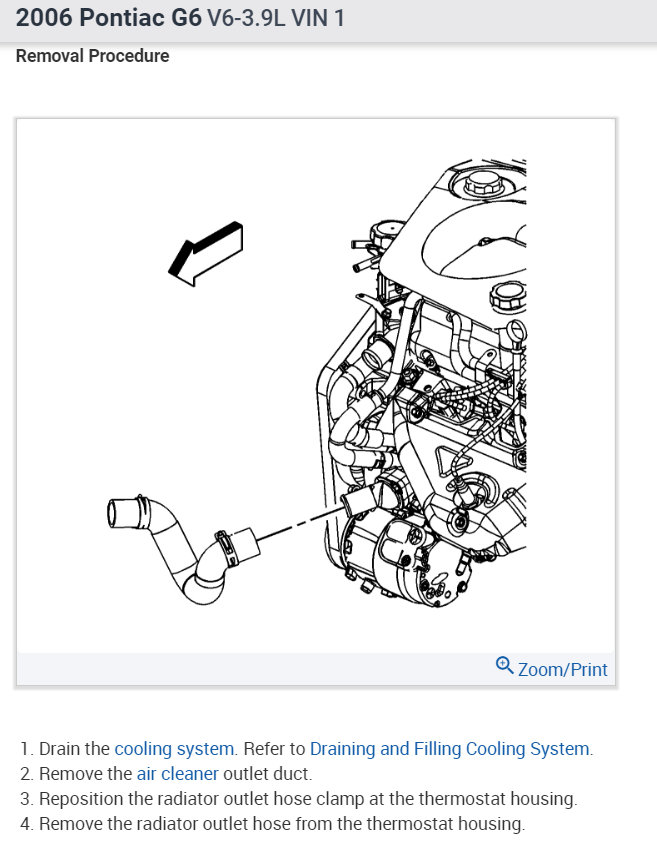 2006 Pontiac G6 V6-3.9L VIN 1

Removal Procedure

Zoom/Print

1. Drain the cooling system. Refer to Draining and Filling Cooling System.
2. Remove the air cleaner outlet duct.
3. Reposition the radiator outlet hose clamp at the thermostat housing.
4. Remove the radiator outlet hose from the thermostat housing.