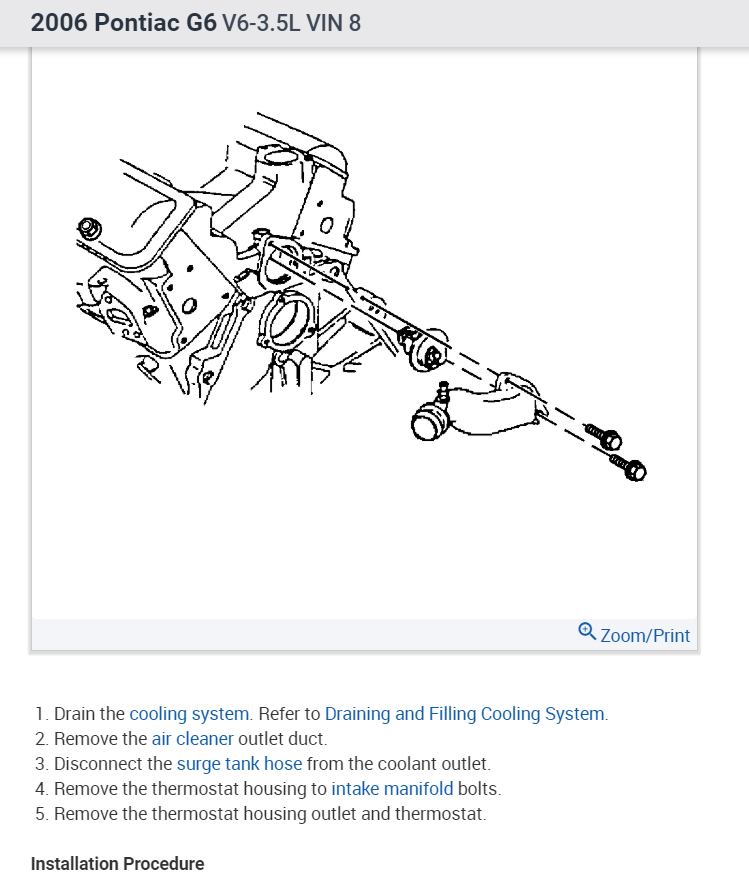 2006 Pontiac G6 V6-3.5L VIN 8

Zoom/Print

1. Drain the cooling system. Refer to Draining and Filling Cooling System.
2. Remove the air cleaner outlet duct.
3. Disconnect the surge tank hose from the coolant outlet.
4. Remove the thermostat housing to intake manifold bolts.
5. Remove the thermostat housing outlet and thermostat.

Installation Procedure