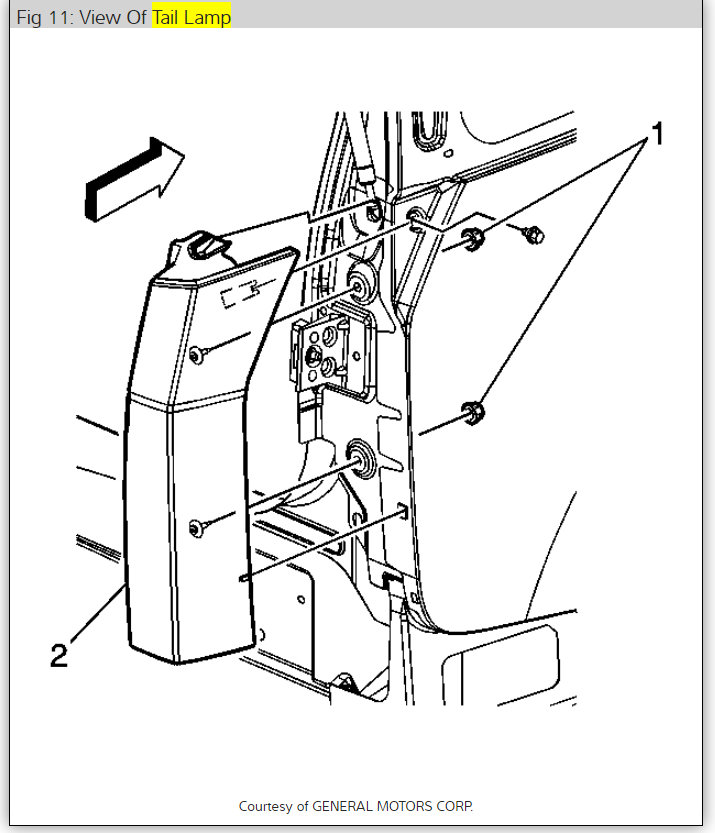 Fig 11: View Of Tail Lamp

1

2

Courtesy of GENERAL MOTORS CORP.