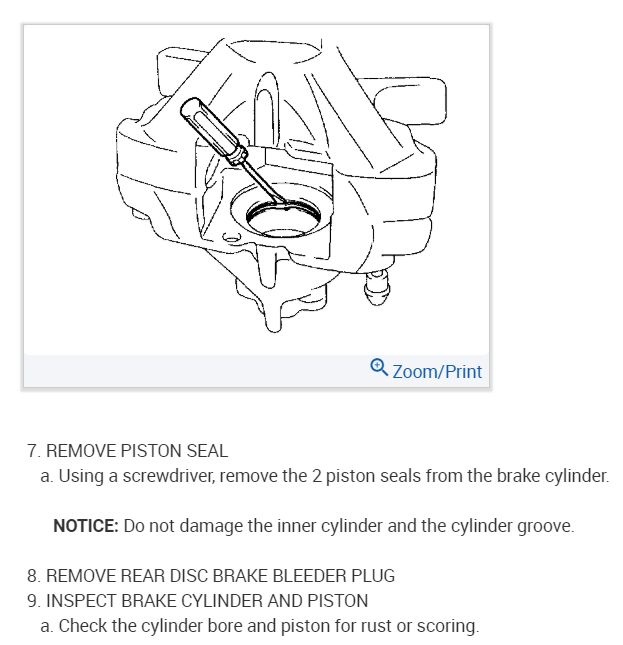 Zoom/Print

7. REMOVE PISTON SEAL
a. Using a screwdriver, remove the 2 piston seals from the brake cylinder.

NOTICE: Do not damage the inner cylinder and the cylinder groove.

8. REMOVE REAR DISC BRAKE BLEEDER PLUG
9. INSPECT BRAKE CYLINDER AND PISTON
a. Check the cylinder bore and piston for rust or scoring.