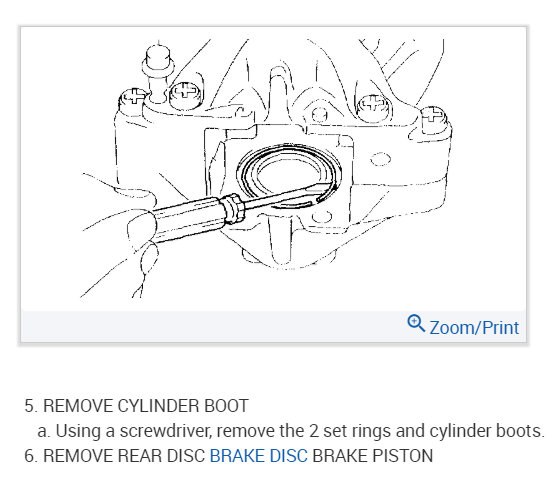 Zoom/Print

5. REMOVE CYLINDER BOOT
a. Using a screwdriver, remove the 2 set rings and cylinder boots.
6. REMOVE REAR DISC BRAKE DISC BRAKE PISTON