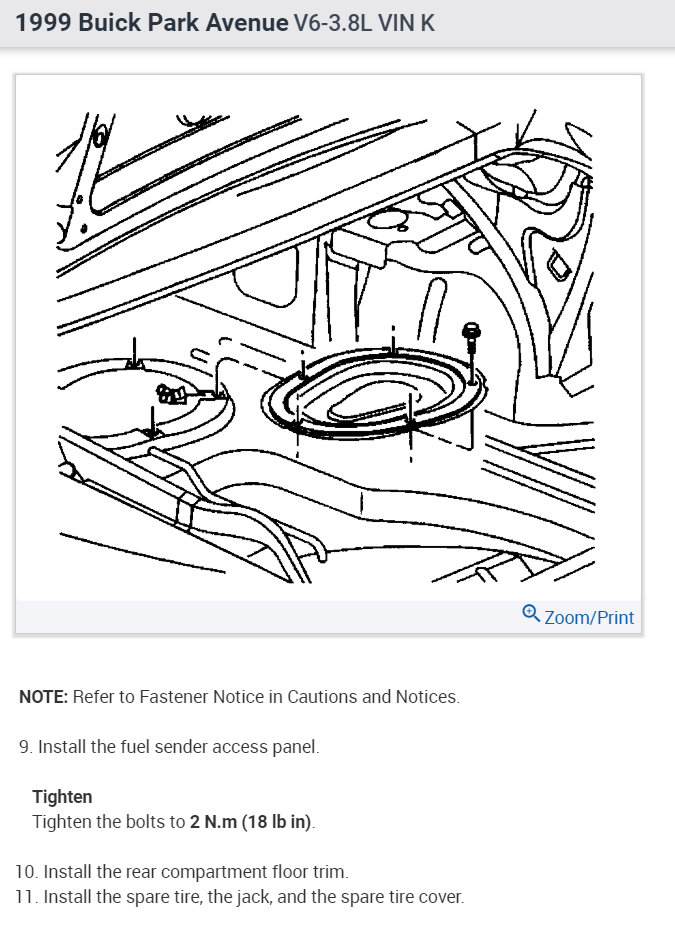 1999 Buick Park Avenue V6-3.8L VIN K

Zoom/Print

NOTE: Refer to Fastener Notice in Cautions and Notices.

9. Install the fuel sender access panel.

Tighten
Tighten the bolts to 2 N.m (18 lb in).

10. Install the rear compartment floor trim.
11. Install the spare tire, the jack, and the spare tire cover.