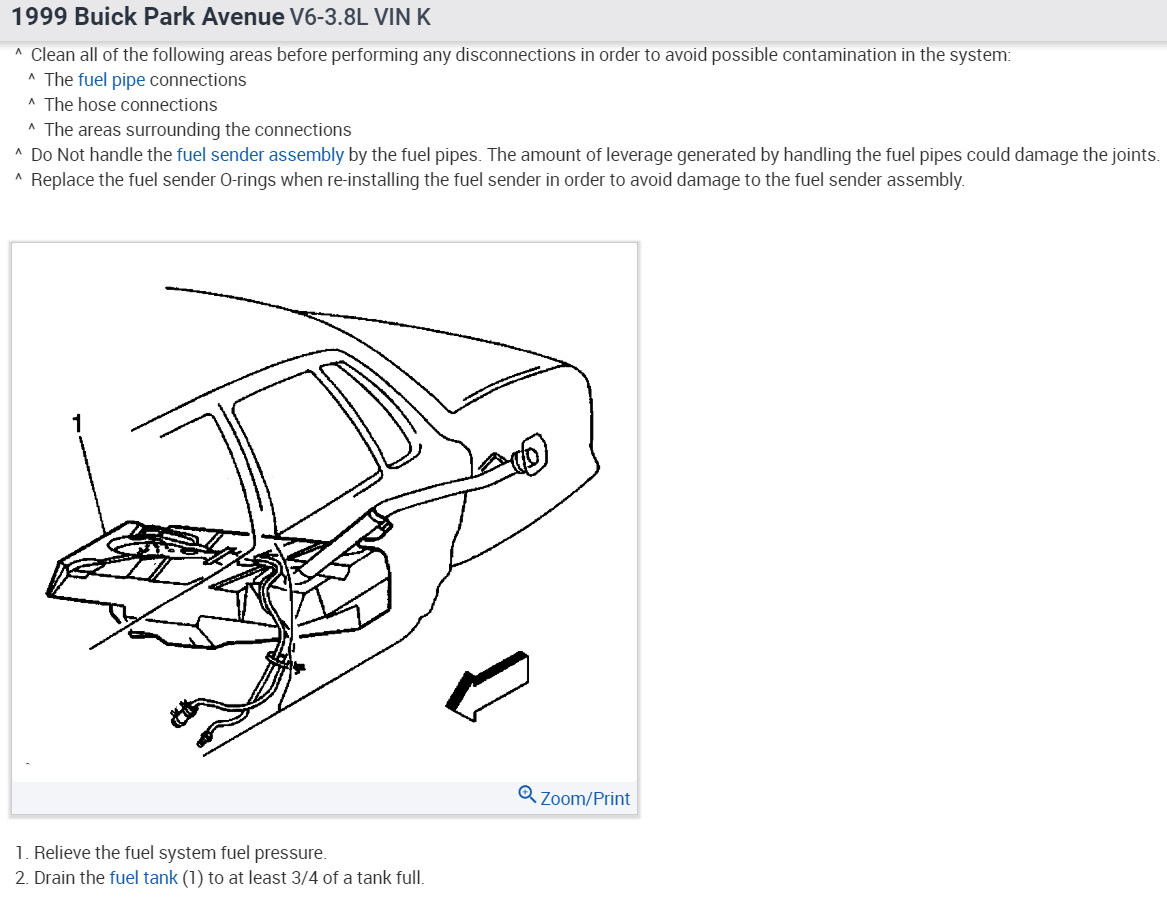 1999 Buick Park Avenue V6-3.8L VIN K

^ Clean all of the following areas before performing any disconnections in order to avoid possible contamination in the system:
^ The fuel pipe connections
^ The hose connections
^ The areas surrounding the connections
^ Do Not handle the fuel sender assembly by the fuel pipes. The amount of leverage generated by handling the fuel pipes could damage the joints.
^ Replace the fuel sender O-rings when re-installing the fuel sender in order to avoid damage to the fuel sender assembly.

1

Zoom/Print

1. Relieve the fuel system fuel pressure.
2. Drain the fuel tank (1) to at least 3/4 of a tank full.