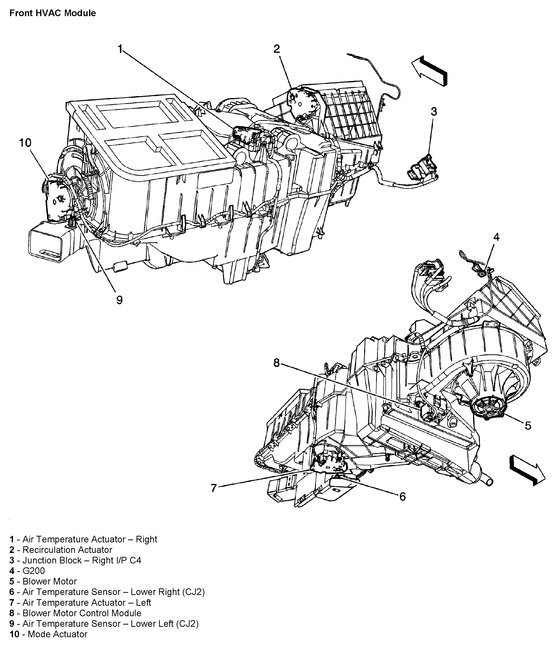 Front HVAC Module

1

2

3

10

9

4

8

5

7

6

1 - Air Temperature Actuator – Right
2 - Recirculation Actuator
3 - Junction Block – Right I/P C4
4 - G200
5 - Blower Motor
6 - Air Temperature Sensor – Lower Right (CJ2)
7 - Air Temperature Actuator – Left
8 - Blower Motor Control Module
9 - Air Temperature Sensor – Lower Left (CJ2)
10 - Mode Actuator