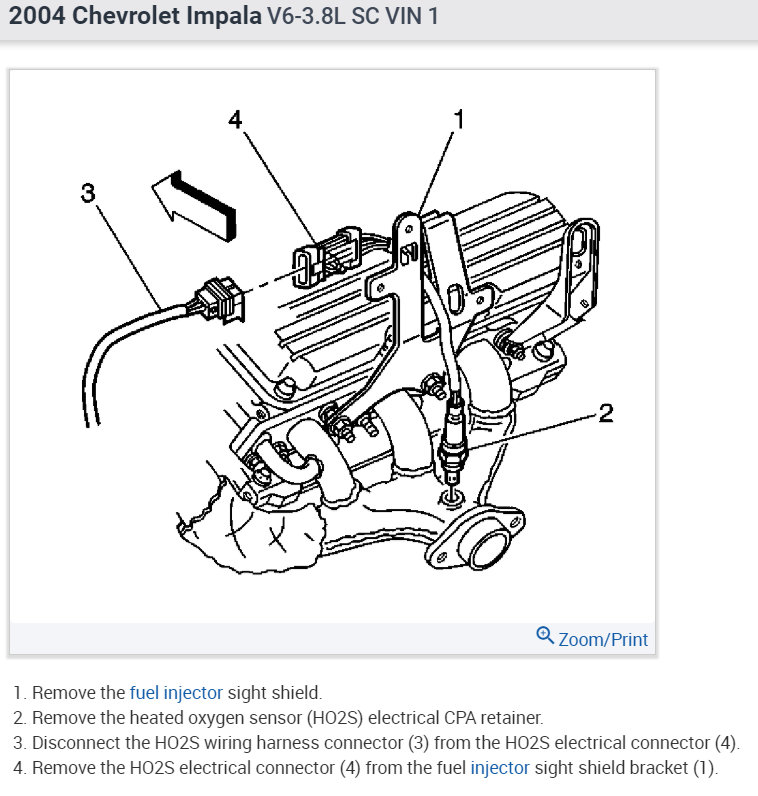 2004 Chevrolet Impala V6-3.8L SC VIN 1

4

1

3

2

Zoom/Print

1. Remove the fuel injector sight shield.
2. Remove the heated oxygen sensor (HO2S) electrical CPA retainer.
3. Disconnect the HO2S wiring harness connector (3) from the HO2S electrical connector (4).
4. Remove the HO2S electrical connector (4) from the fuel injector sight shield bracket (1).