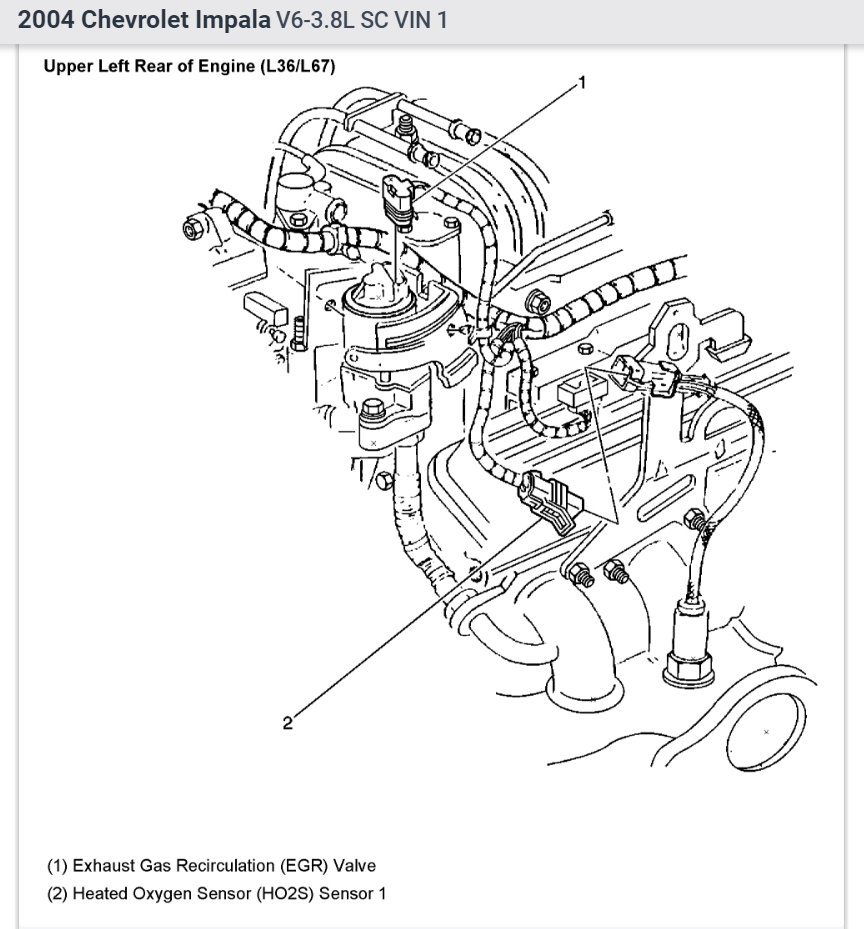 2004 Chevrolet Impala V6-3.8L SC VIN 1

Upper Left Rear of Engine (L36/L67)

1

2

(1) Exhaust Gas Recirculation (EGR) Valve
(2) Heated Oxygen Sensor (HO2S) Sensor 1