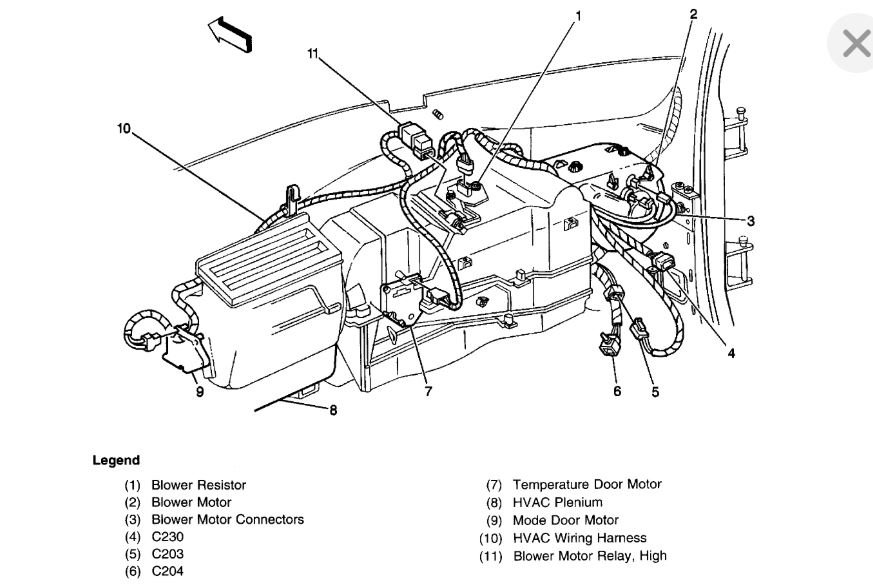 1
2
11
10
3
4
9
7
6
5
8

Legend

(1) Blower Resistor
(2) Blower Motor
(3) Blower Motor Connectors
(4) C230
(5) C203
(6) C204

(7) Temperature Door Motor
(8) HVAC Plenium
(9) Mode Door Motor
(10) HVAC Wiring Harness
(11) Blower Motor Relay, High