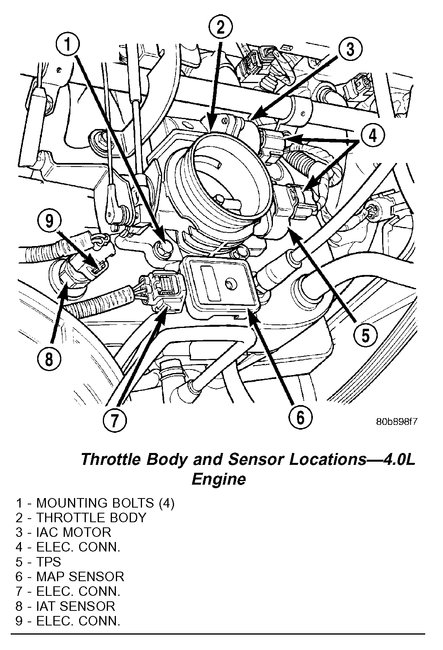 1
2
3
4
9
5
8
7
6
80b898f7

Throttle Body and Sensor Locations—4.0L Engine

1 - MOUNTING BOLTS (4)
2 - THROTTLE BODY
3 - IAC MOTOR
4 - ELEC. CONN.
5 - TPS
6 - MAP SENSOR
7 - ELEC. CONN.
8 - IAT SENSOR
9 - ELEC. CONN.