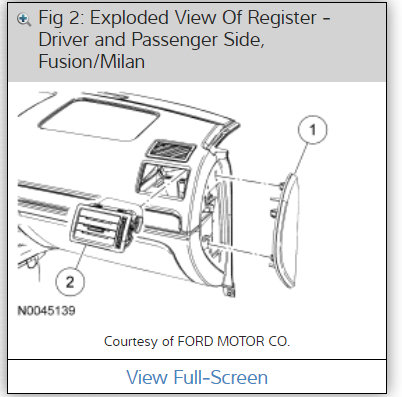 Fig 2: Exploded View Of Register - Driver and Passenger Side, Fusion/Milan

1

2

N0045139

Courtesy of FORD MOTOR CO.

View Full-Screen