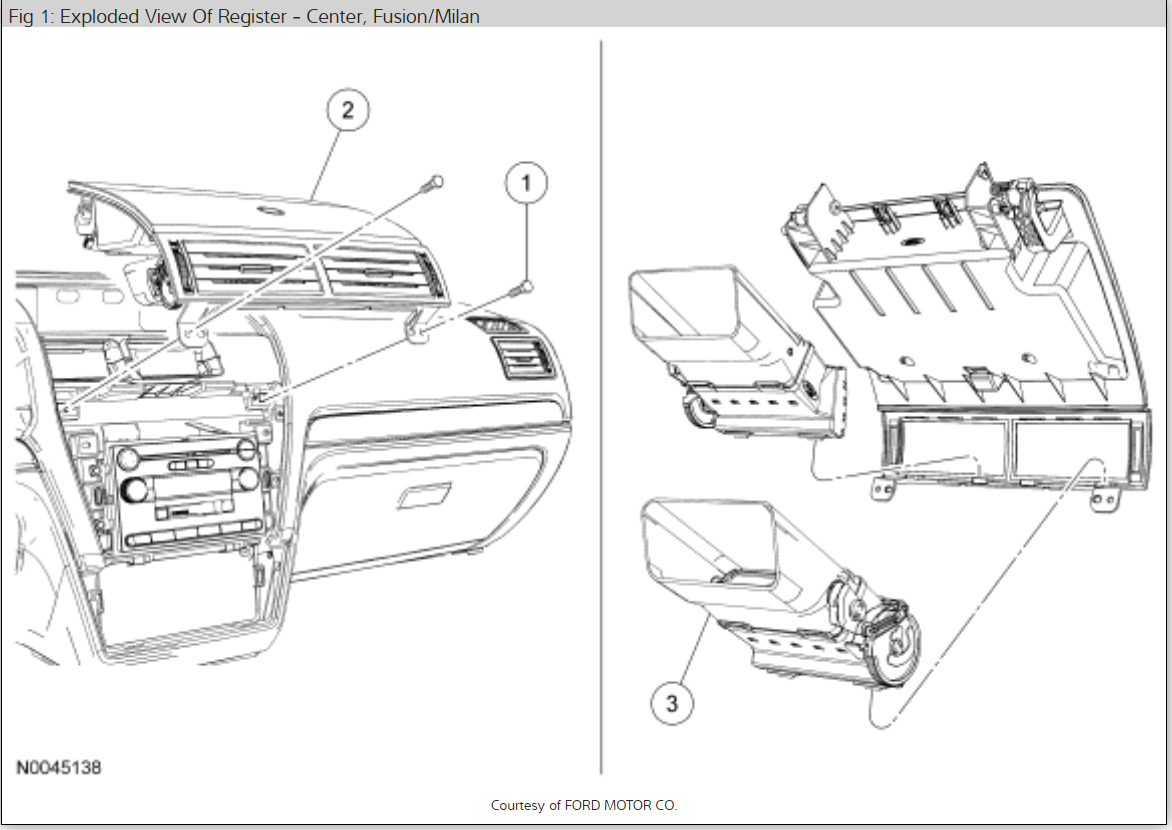 Fig 1: Exploded View Of Register - Center, Fusion/Milan

2

1

3

N0045138

Courtesy of FORD MOTOR CO.